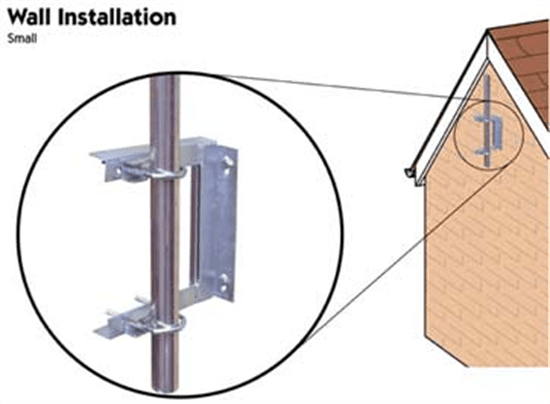 Wall Installation
Small